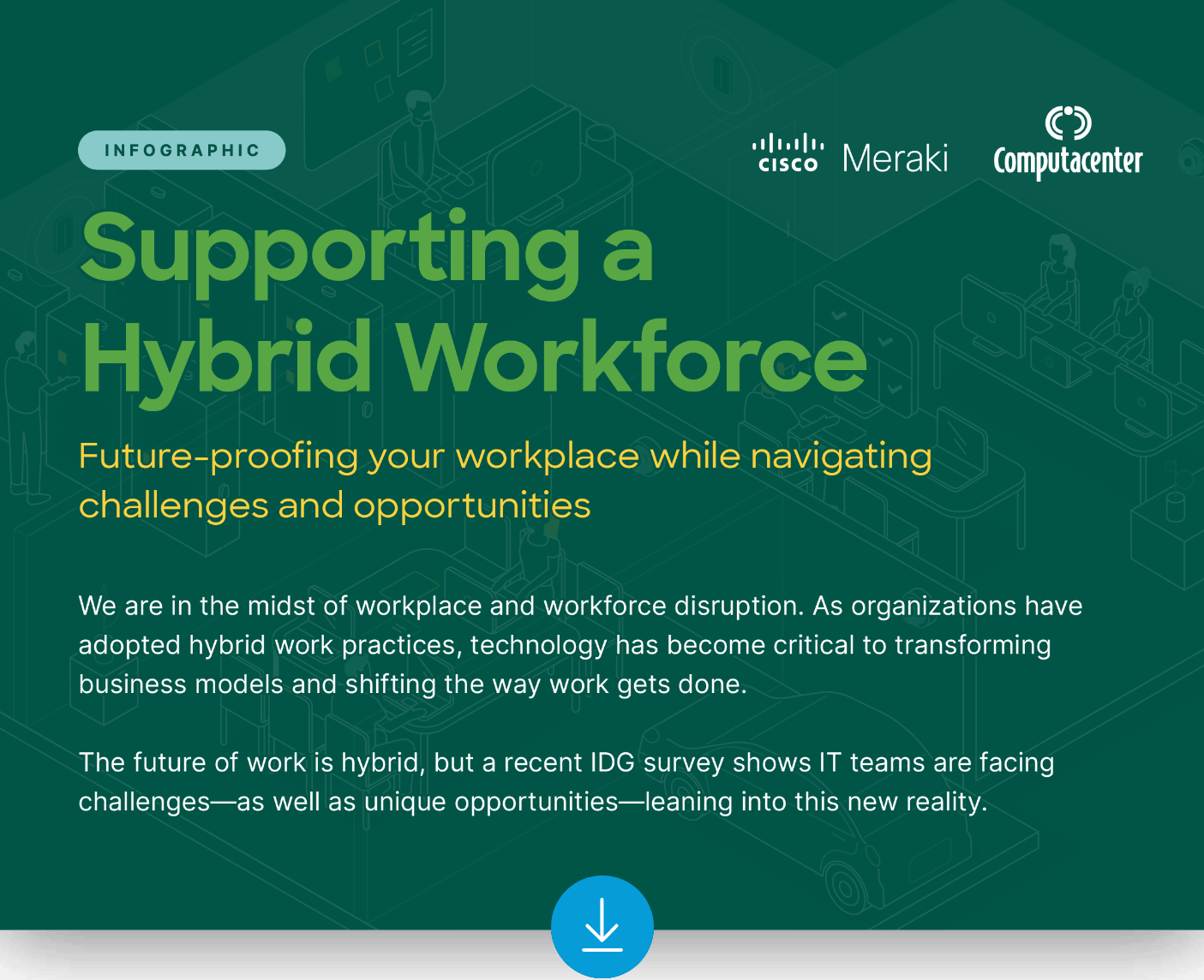 INFOGRAPHIC

cisco Meraki

Computacenter

Supporting a Hybrid Workforce

Future-proofing your workplace while navigating challenges and opportunities

We are in the midst of workplace and workforce disruption. As organizations have adopted hybrid work practices, technology has become critical to transforming business models and shifting the way work gets done.

The future of work is hybrid, but a recent IDG survey shows IT teams are facing challenges—as well as unique opportunities—leaning into this new reality.